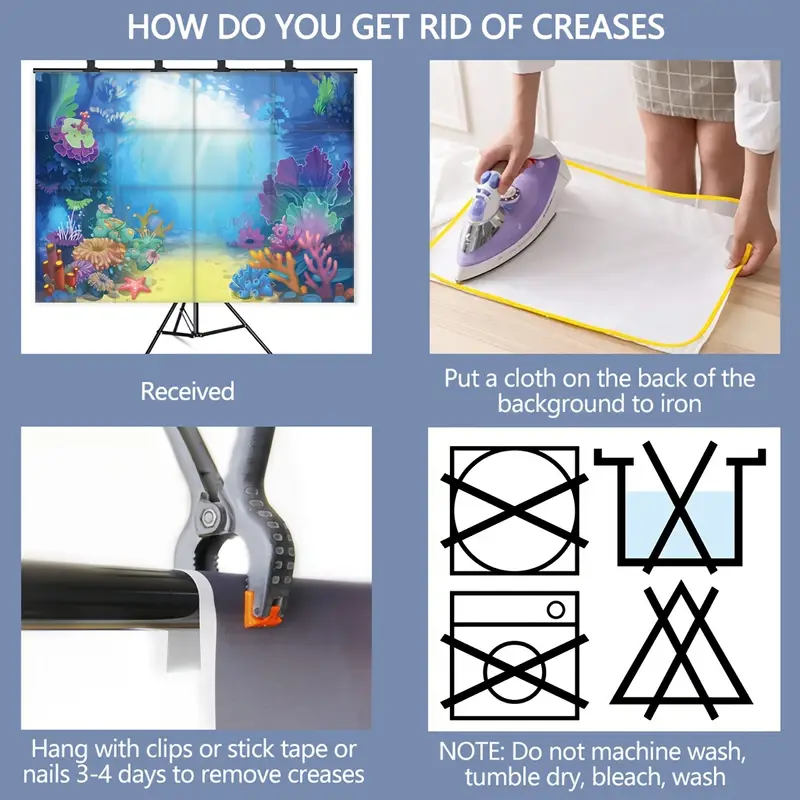 HOW DO YOU GET RID OF CREASES

Received

Put a cloth on the back of the background to iron

Hang with clips or stick tape or nails 3-4 days to remove creases

NOTE: Do not machine wash, tumble dry, bleach, wash