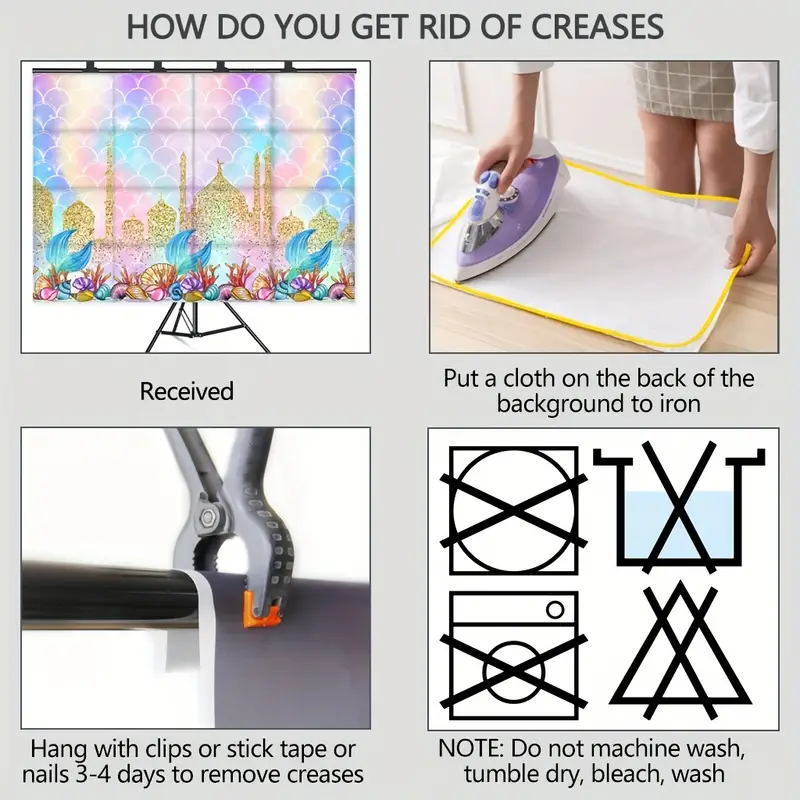 HOW DO YOU GET RID OF CREASES

Received

Put a cloth on the back of the background to iron

Hang with clips or stick tape or nails 3-4 days to remove creases

NOTE: Do not machine wash, tumble dry, bleach, wash